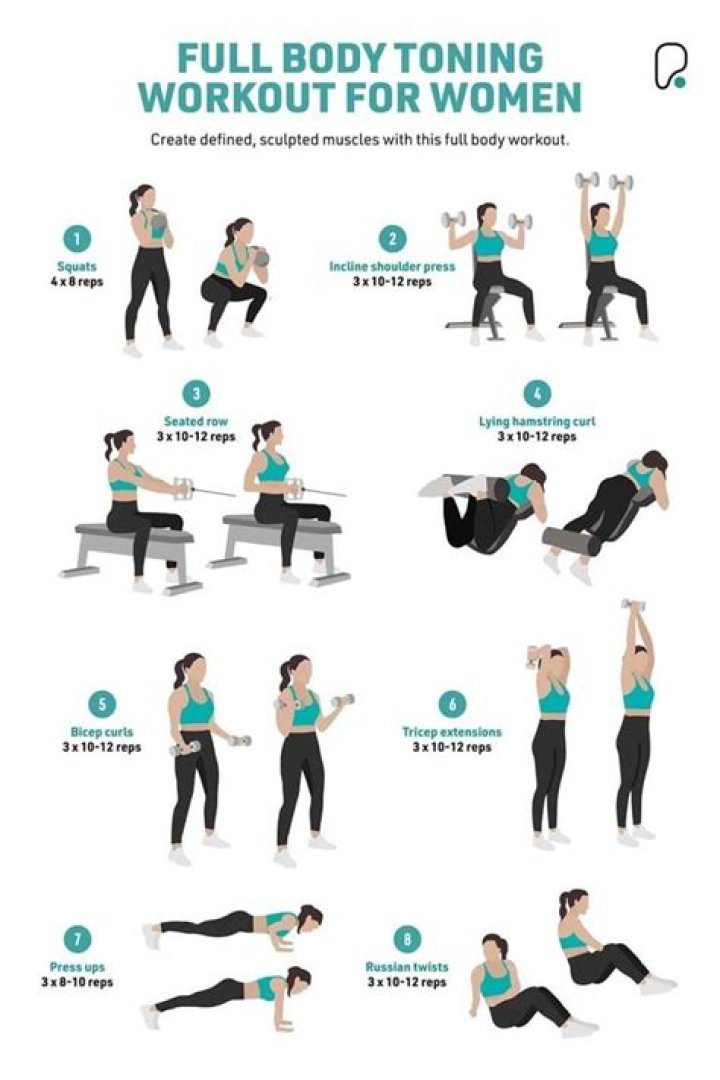 FULL BODY TONING WORKOUT FOR WOMEN

Create defined, sculpted muscles with this full body workout.

1
Squats
4 x 8 reps

2
Incline shoulder press
3 x 10-12 reps

3
Seated row
3 x 10-12 reps

4
Lying hamstring curl
3 x 10-12 reps

5
Bicep curls
3 x 10-12 reps

6
Tricep extensions
3 x 10-12 reps

7
Press ups
3 x 8-10 reps

8
Russian twists
3 x 10-12 reps