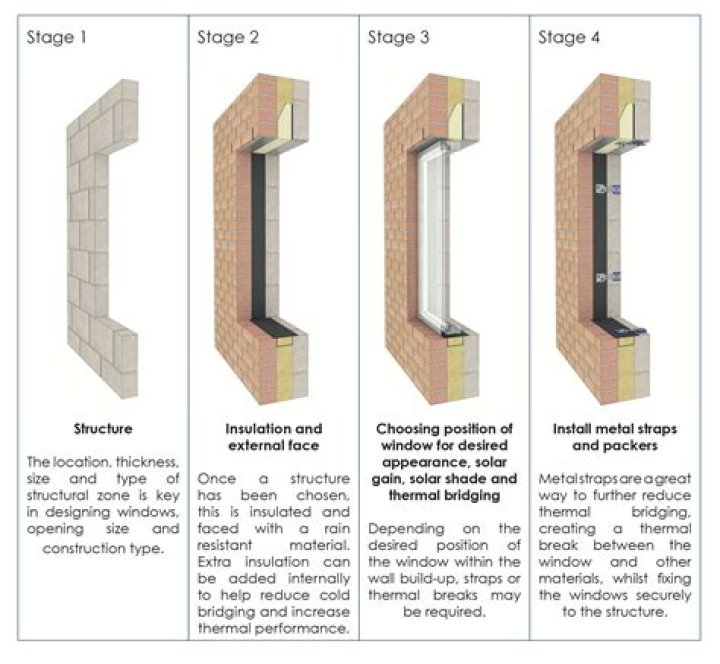 Stage 1

Structure

The location, thickness, size and type of structural zone is key in designing windows, opening size and construction type.

Stage 2

Insulation and external face

Once a structure has been chosen, this is insulated and faced with a rain resistant material. Extra insulation can be added internally to help reduce cold bridging and increase thermal performance.

Stage 3

Choosing position of window for desired appearance, solar gain, solar shade and thermal bridging

Depending on the desired position of the window within the wall build-up, straps or thermal breaks may be required.

Stage 4

Install metal straps and packers

Metal straps are a great way to further reduce thermal bridging, creating a thermal break between the window and other materials, whilst fixing the windows securely to the structure.