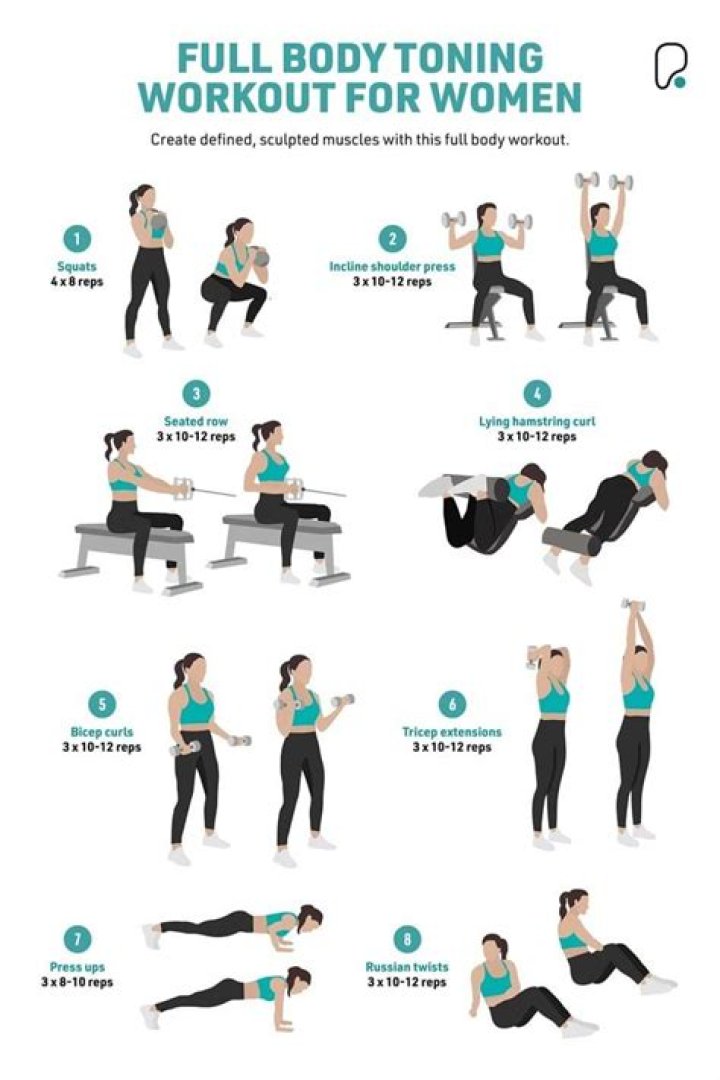 FULL BODY TONING WORKOUT FOR WOMEN

Create defined, sculpted muscles with this full body workout.

1
Squats
4 x 8 reps

2
Incline shoulder press
3 x 10-12 reps

3
Seated row
3 x 10-12 reps

4
Lying hamstring curl
3 x 10-12 reps

5
Bicep curls
3 x 10-12 reps

6
Tricep extensions
3 x 10-12 reps

7
Press ups
3 x 8-10 reps

8
Russian twists
3 x 10-12 reps